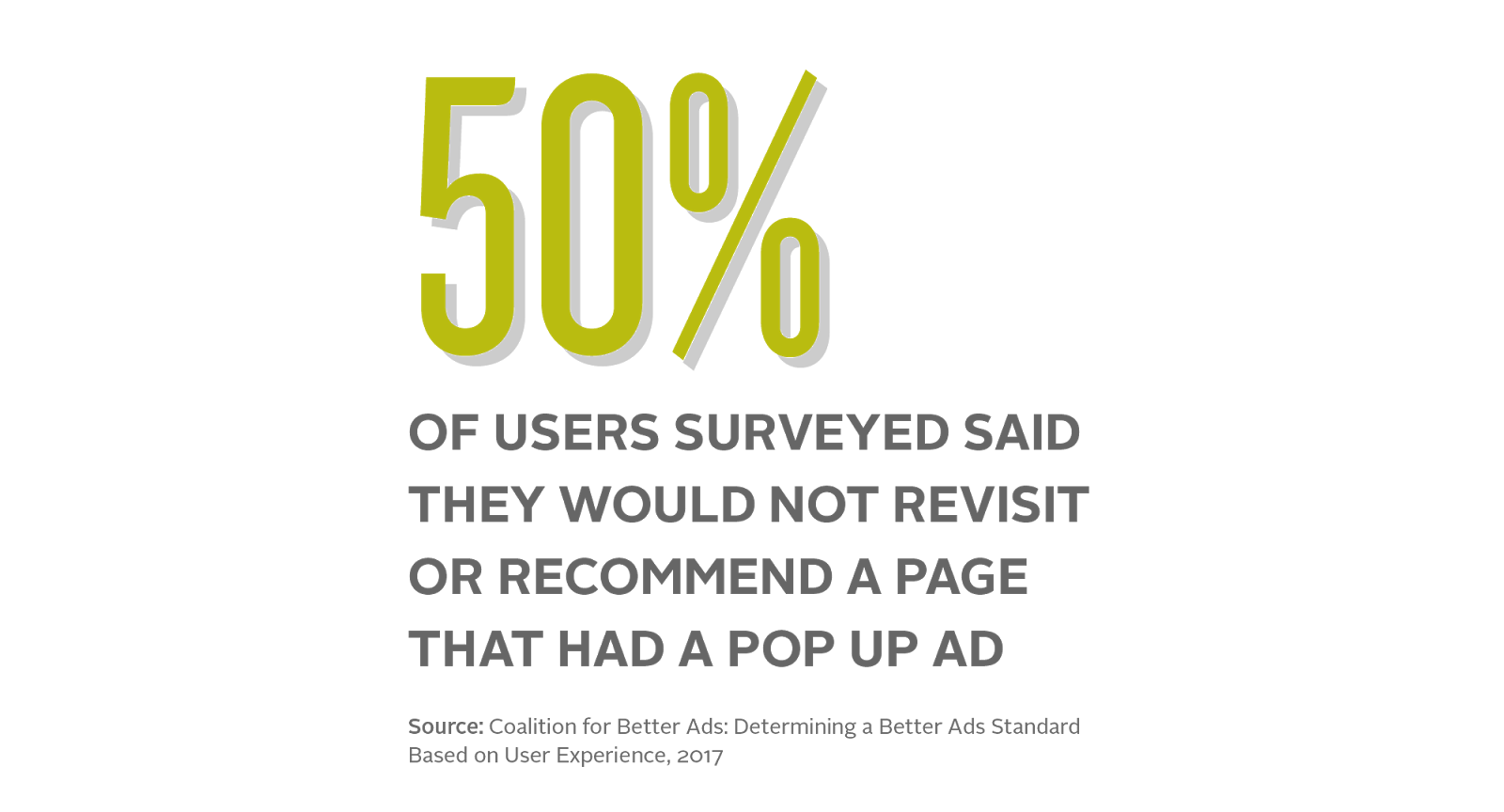 50%

OF USERS SURVEYED SAID THEY WOULD NOT REVISIT OR RECOMMEND A PAGE THAT HAD A POP UP AD

Source: Coalition for Better Ads: Determining a Better Ads Standard Based on User Experience, 2017